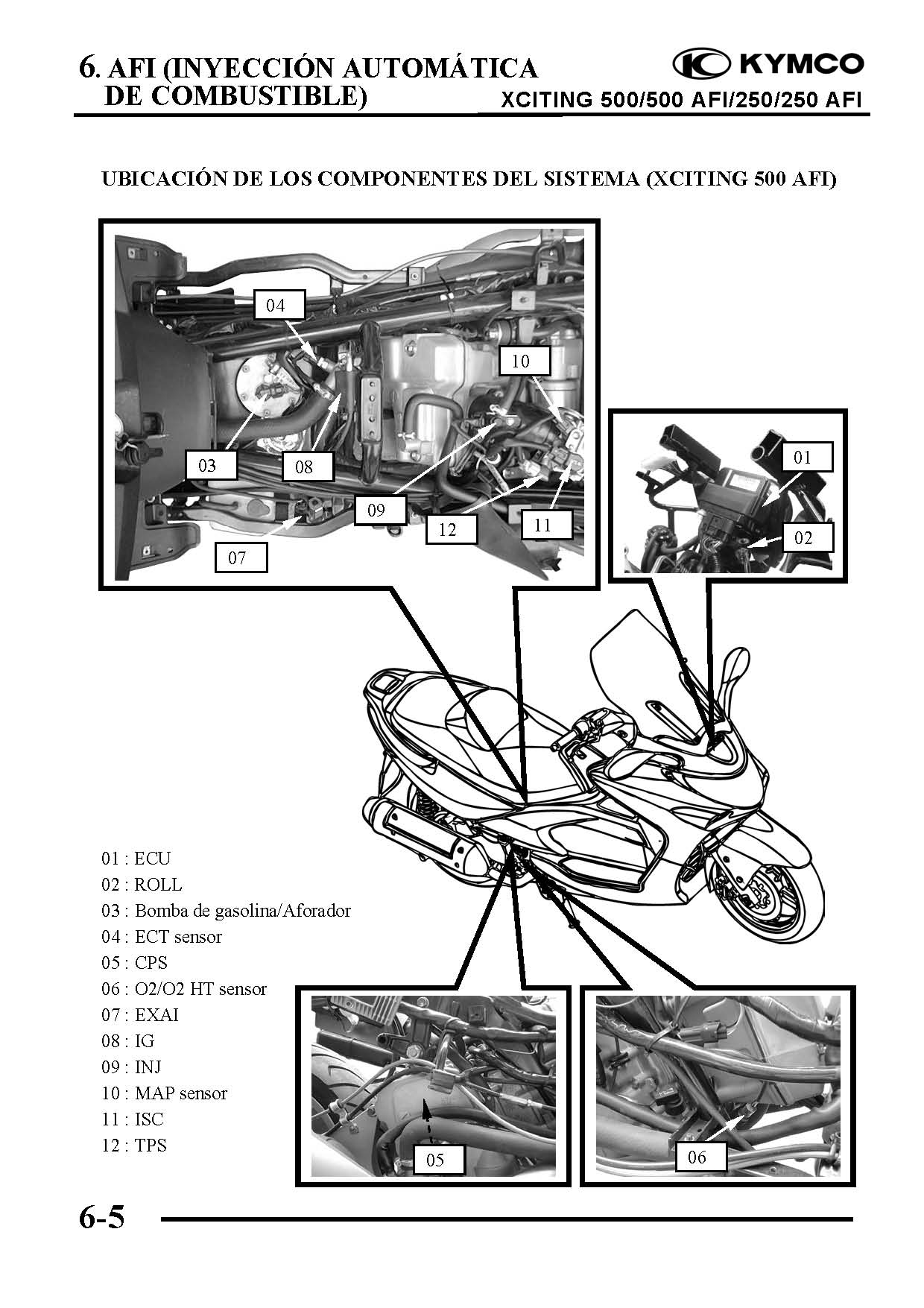 6. AFI (INYECCIÓN AUTOMÁTICA DE COMBUSTIBLE)

KYMCO

XCITING 500/500 AFI/250/250 AFI

UBICACIÓN DE LOS COMPONENTES DEL SISTEMA (XCITING 500 AFI)

04

10

03

08

09

12

11

07

01

02

01 : ECU
02 : ROLL
03 : Bomba de gasolina/Aforador
04 : ECT sensor
05 : CPS
06 : O2/O2 HT sensor
07 : EXAI
08 : IG
09 : INJ
10 : MAP sensor
11 : ISC
12 : TPS

05

06

6-5