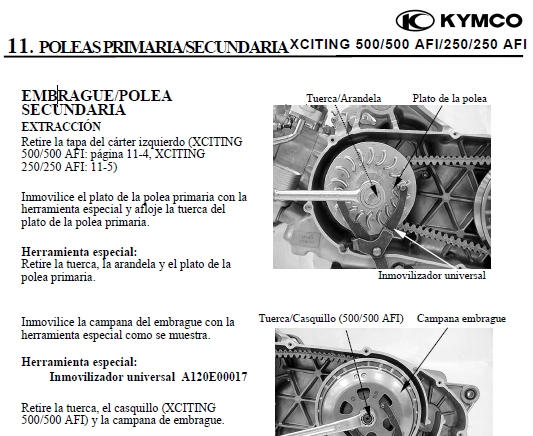 KYMCO

11. POLEAS PRIMARIA/SECUNDARIA XCITING 500/500 AFI/250/250 AFI

EMBRAGUE/POLEA SECUNDARIA

EXTRACCIÓN

Retire la tapa del cárter izquierdo (XCITING 500/500 AFI: página 11-4, XCITING 250/250 AFI: 11-5)

Inmovilice el plato de la polea primaria con la herramienta especial y afloje la tuerca del plato de la polea primaria.

Herramienta especial:
Retire la tuerca, la arandela y el plato de la polea primaria.

Tuerca/Arandela

Plato de la polea

Inmovilizador universal

Inmovilice la campana del embrague con la herramienta especial como se muestra.

Herramienta especial:
Inmovilizador universal A120E00017

Retire la tuerca, el casquillo (XCITING 500/500 AFI) y la campana de embrague.

Tuerca/Casquillo (500/500 AFI)

Campana embrague