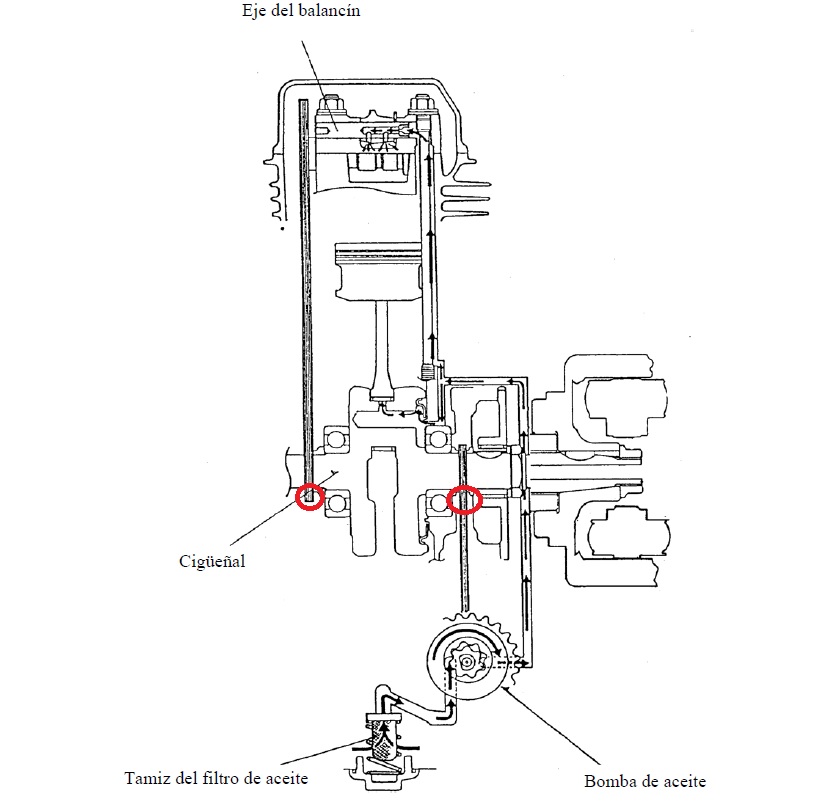 Eje del balancín

Cigüeñal

Tamiz del filtro de aceite

Bomba de aceite