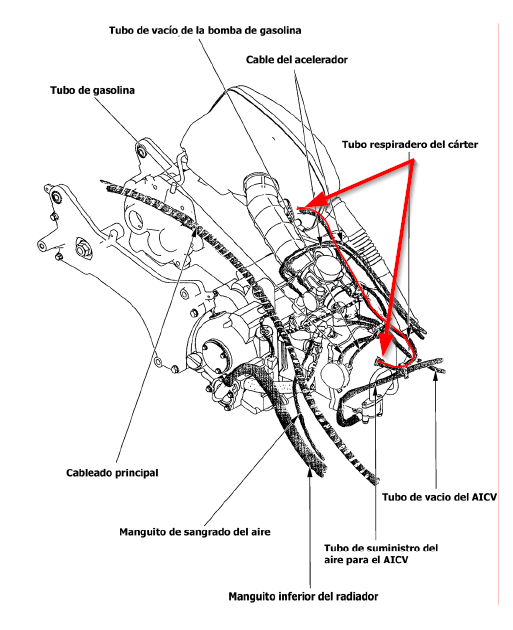 Tubo de vacío de la bomba de gasolina

Cable del acelerador

Tubo de gasolina

Tubo respiradero del cárter

Cableado principal

Tubo de vacio del AICV

Manguito de sangrado del aire

Tubo de suministro del aire para el AICV

Manguito inferior del radiador